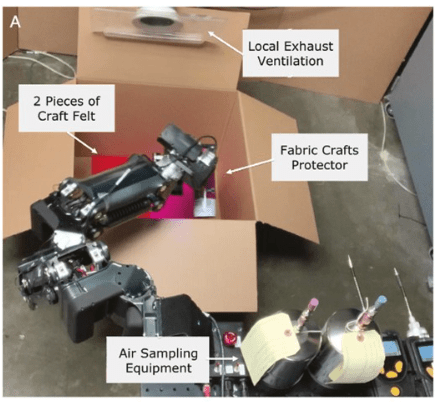 A

Local Exhaust Ventilation

2 Pieces of Craft Felt

Fabric Crafts Protector

Air Sampling Equipment